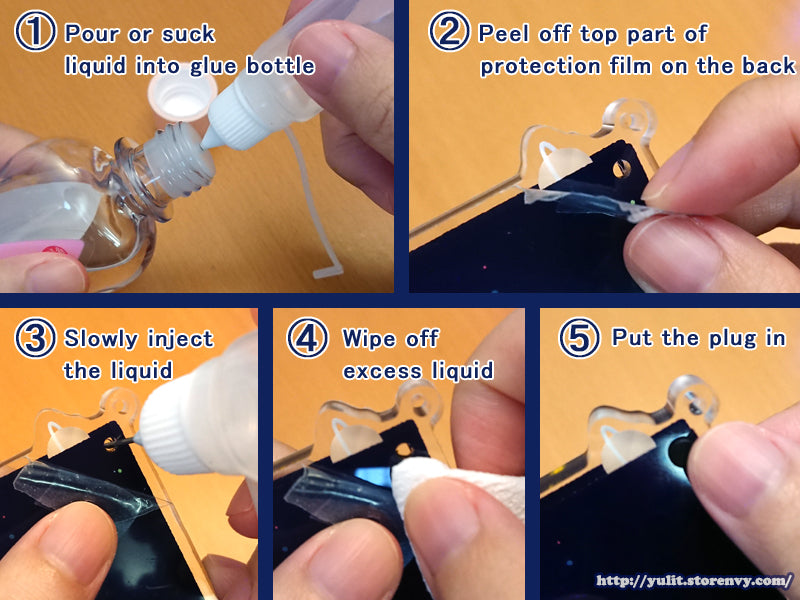 ① Pour or suck liquid into glue bottle

② Peel off top part of protection film on the back

③ Slowly inject the liquid

④ Wipe off excess liquid

⑤ Put the plug in

http://yulit.storenvy.com/